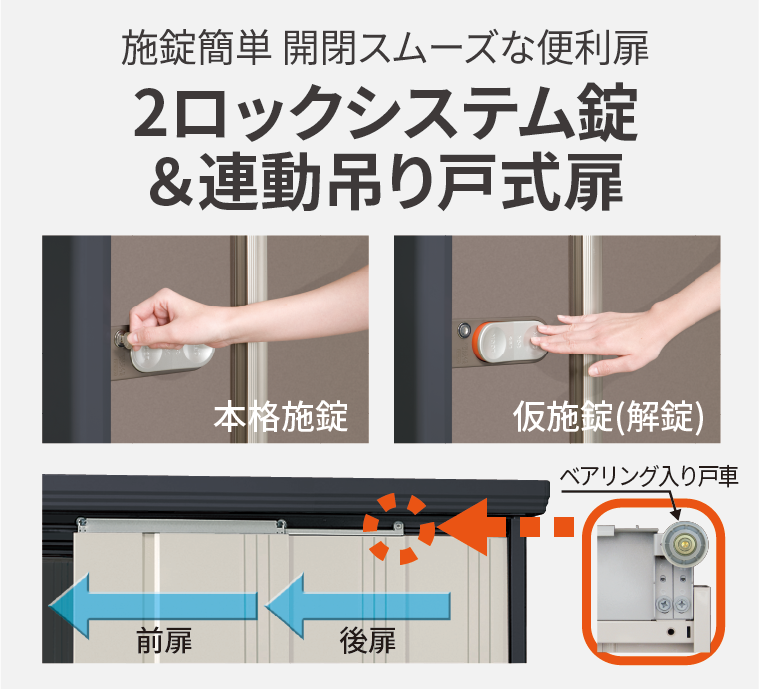 施錠簡単 開閉スムーズな便利扉

2ロックシステム錠
&連動吊り戸式扉

本格施錠

仮施錠(解錠)

ベアリング入り戸車

前扉

後扉