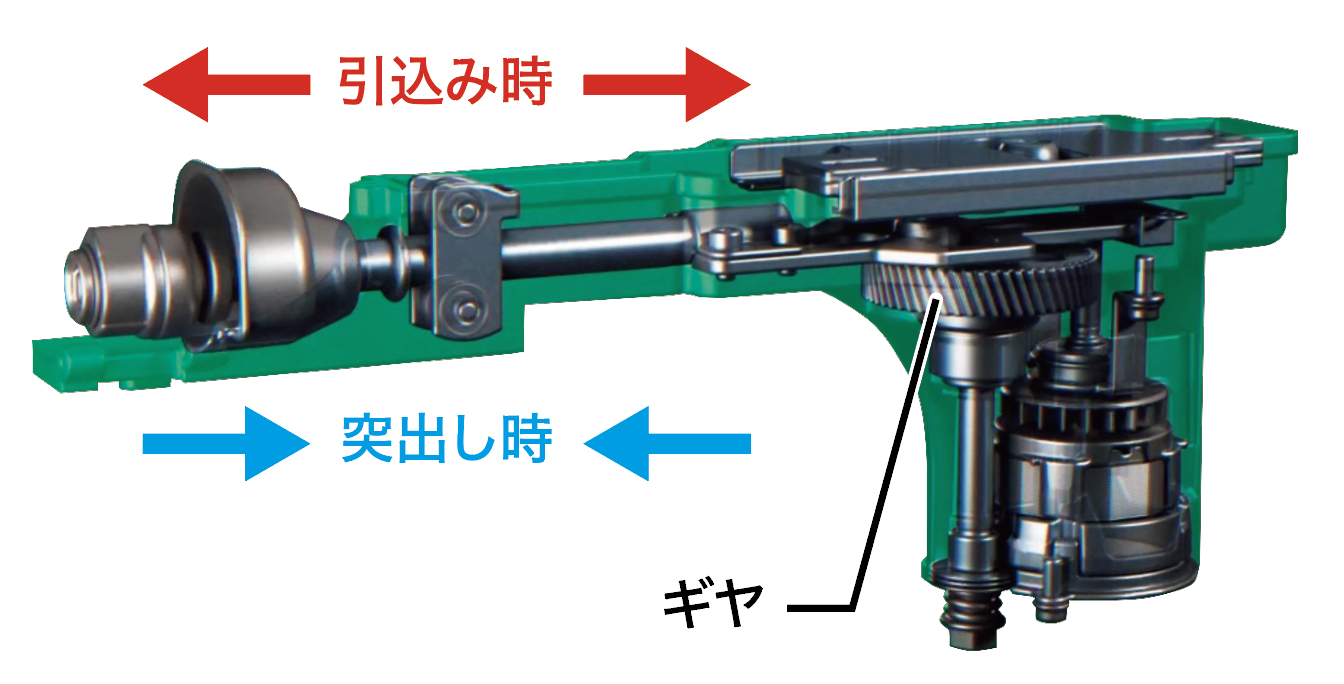 引込み時

突出し時

ギヤ