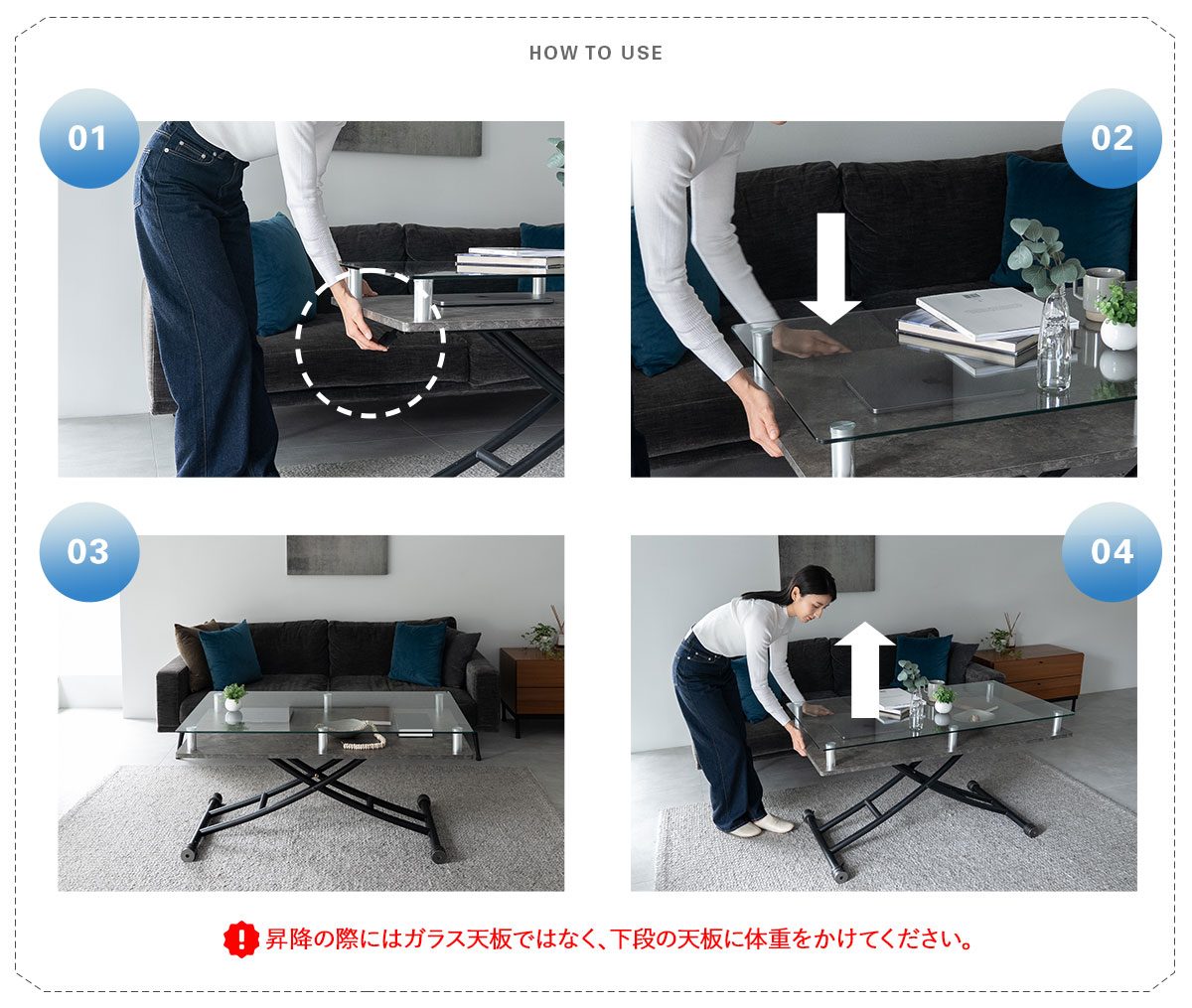 HOW TO USE

01

02

03

04

! 昇降の際にはガラス天板ではなく、下段の天板に体重をかけてください。