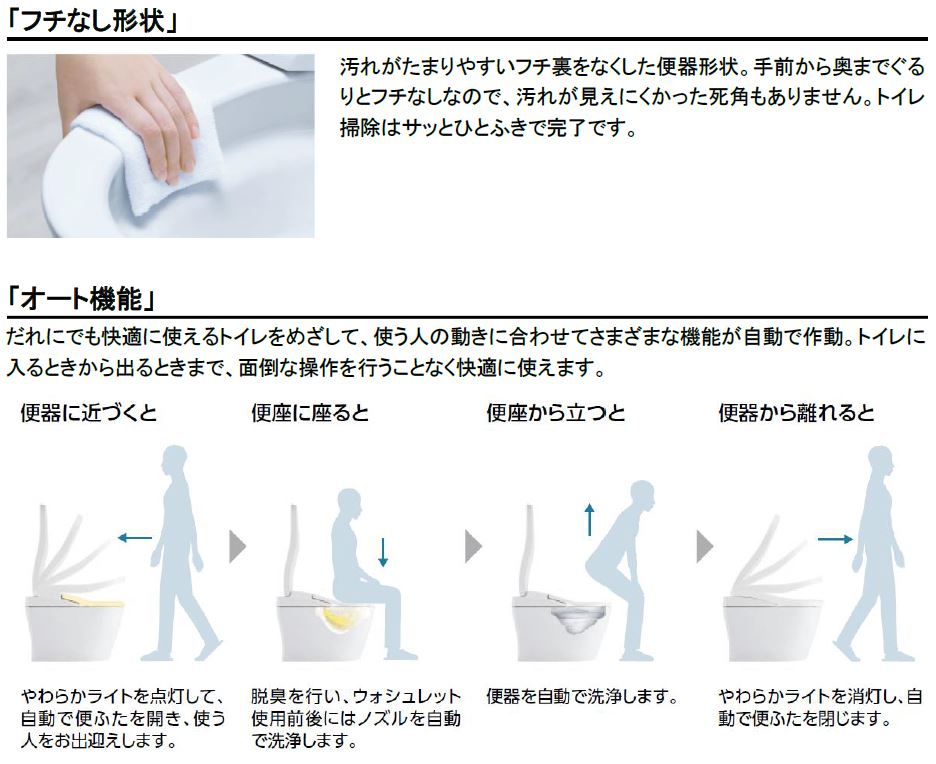 「フチなし形状」

汚れがたまりやすいフチ裏をなくした便器形状。手前から奥までぐるりとフチなしなので、汚れが見えにくかった死角もありません。トイレ掃除はサッとひとふきで完了です。

「オート機能」

だれにでも快適に使えるトイレをめざして、使う人の動きに合わせてさまざまな機能が自動で作動。トイレに入るときから出るときまで、面倒な操作を行うことなく快適に使えます。

便器に近づくと

やわらかライトを点灯して、自動で便ふたを開き、使う人をお出迎えします。

便座に座ると

脱臭を行い、ウォシュレット使用前後にはノズルを自動で洗浄します。

便座から立つと

便器を自動で洗浄します。

便器から離れると

やわらかライトを消灯し、自動で便ふたを閉じます。